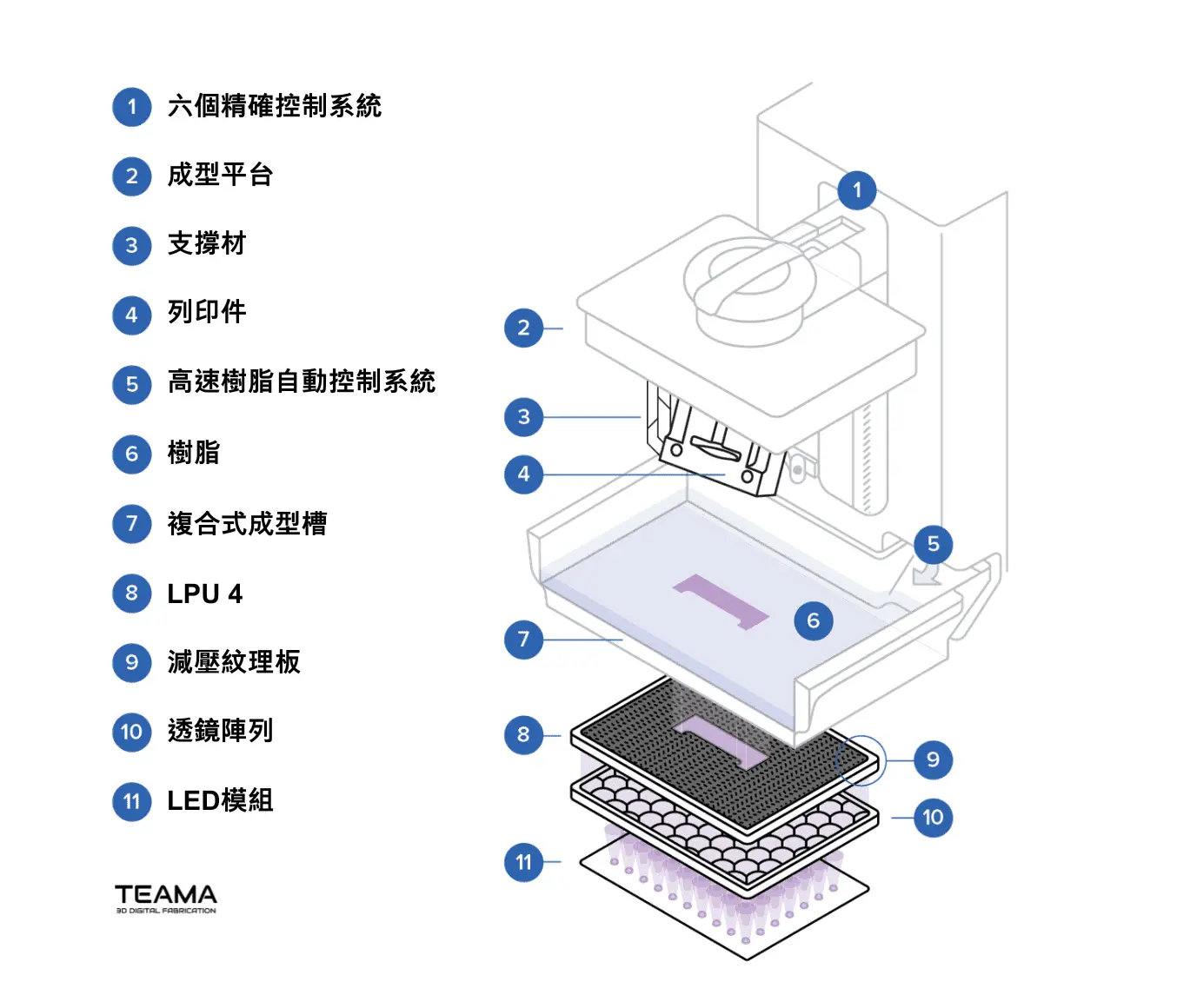 1 六個精確控制系統

2 成型平台

3 支撐材

4 列印件

5 高速樹脂自動控制系統

6 樹脂

7 複合式成型槽

8 LPU 4

9 減壓紋理板

10 透鏡陣列

11 LED模組

TEAMA
3D DIGITAL FABRICATION

1
2
3
4
5
6
7
8
9
10
11