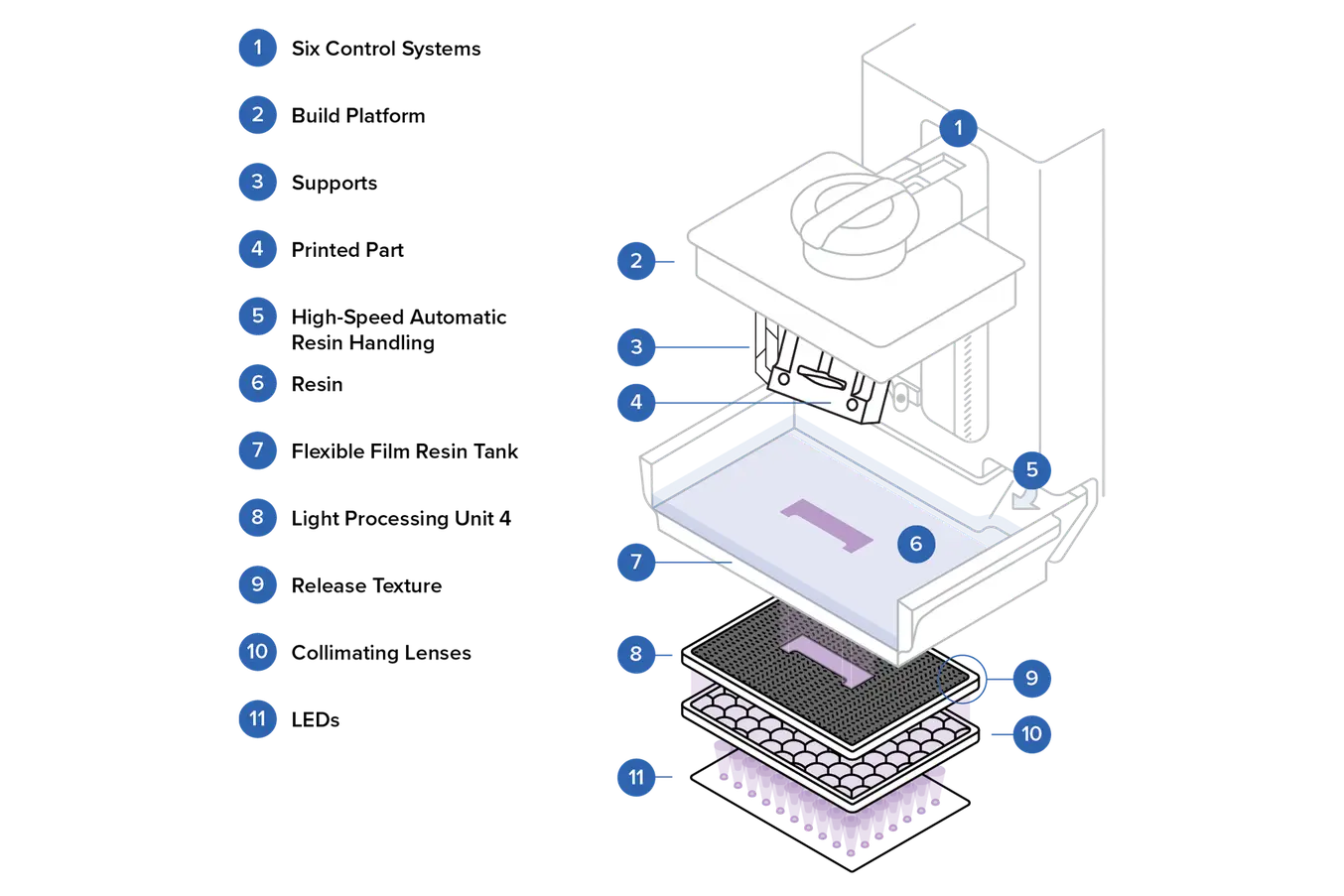 1 Six Control Systems
2 Build Platform
3 Supports
4 Printed Part
5 High-Speed Automatic Resin Handling
6 Resin
7 Flexible Film Resin Tank
8 Light Processing Unit 4
9 Release Texture
10 Collimating Lenses
11 LEDs

1
2
3
4
5
6
7
8
9
10
11